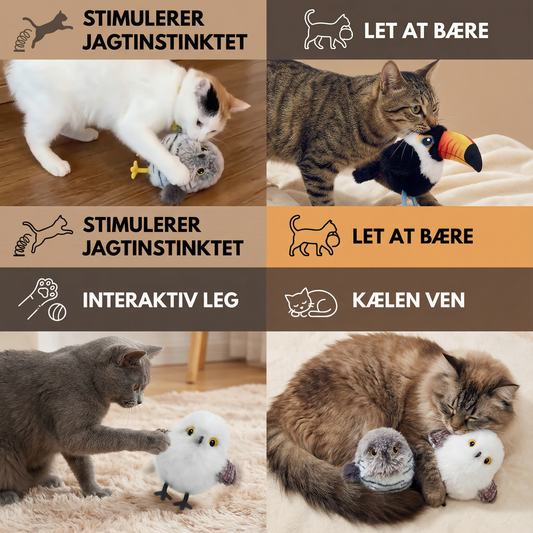 STIMULERER JAGTINSTINKTET

LET AT BÆRE

STIMULERER JAGTINSTINKTET

LET AT BÆRE

INTERAKTIV LEG

KÆLEN VEN